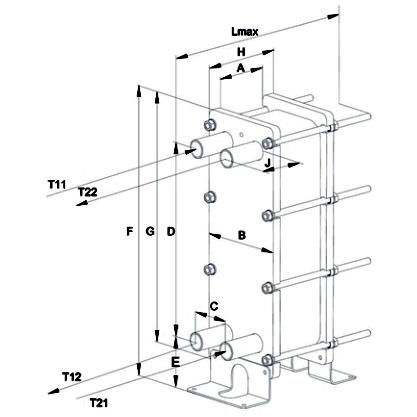 Lmax
H
A
J
T11
T22
F
G
D
B
C
E
T12
T21