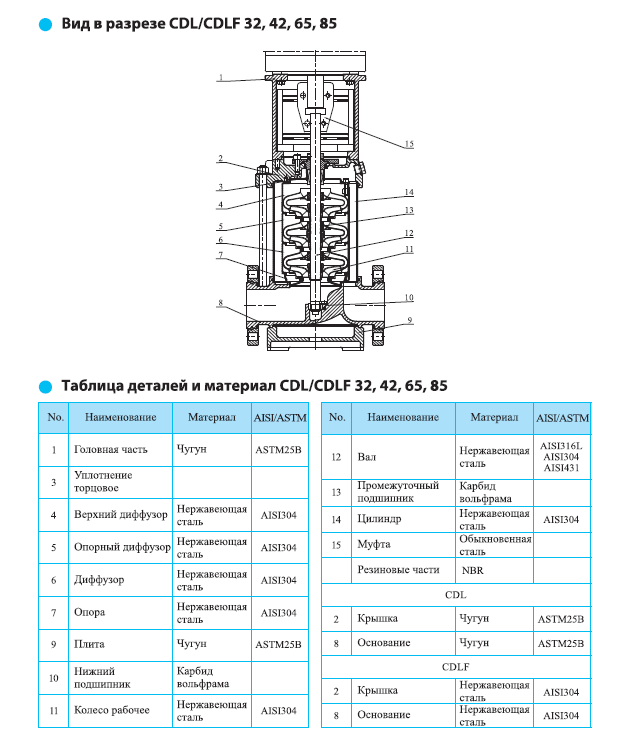 Вид в разрезе CDL/CDLF 32, 42, 65, 85

1
2
3
4
5
6
7
8
15
14
13
12
11
10
9

Таблица деталей и материал CDL/CDLF 32, 42, 65, 85

| No. | Наименование | Материал | AISI/ASTM |
|---|---|---|---|
| 1 | Головная часть | Чугун | ASTM25B |
| 3 | Уплотнение торцовое | | |
| 4 | Верхний диффузор | Нержавеющая сталь | AISI304 |
| 5 | Опорный диффузор | Нержавеющая сталь | AISI304 |
| 6 | Диффузор | Нержавеющая сталь | AISI304 |
| 7 | Опора | Нержавеющая сталь | AISI304 |
| 9 | Плита | Чугун | ASTM25B |
| 10 | Нижний подшипник | Карбид вольфрама | |
| 11 | Колесо рабочее | Нержавеющая сталь | AISI304 |

| No. | Наименование | Материал | AISI/ASTM |
|---|---|---|---|
| 12 | Вал | Нержавеющая сталь | AISI316L AISI304 AISI431 |
| 13 | Промежуточный подшипник | Карбид вольфрама | |
| 14 | Цилиндр | Нержавеющая сталь | AISI304 |
| 15 | Муфта | Обыкновенная сталь | |
| | Резиновые части | NBR | |
| CDL | | | |
| 2 | Крышка | Чугун | ASTM25B |
| 8 | Основание | Чугун | ASTM25B |
| CDLF | | | |
| 2 | Крышка | Нержавеющая сталь | AISI304 |
| 8 | Основание | Нержавеющая сталь | AISI304 |