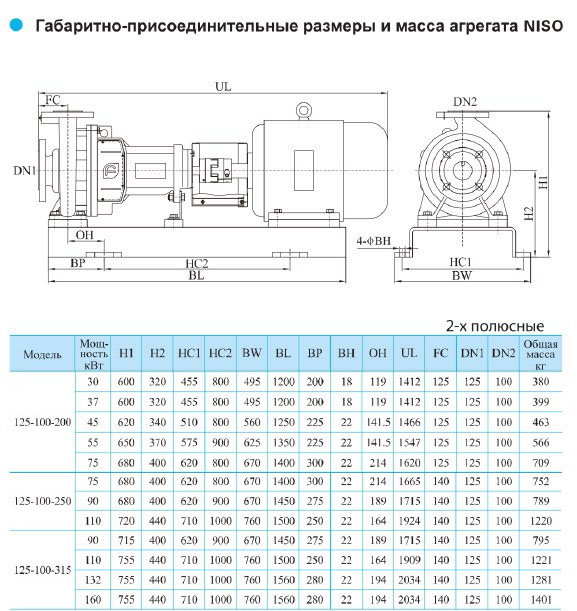 Габаритно-присоединительные размеры и масса агрегата NISO

UL
FC
DN1
OH
BP
HC2
BL
DN2
H1
H2
4-ΦBH
HC1
BW

2-х полюсные

| Модель | Мощность кВт | H1 | H2 | HC1 | HC2 | BW | BL | BP | BH | OH | UL | FC | DN1 | DN2 | Общая масса кг |
|---|---|---|---|---|---|---|---|---|---|---|---|---|---|---|---|
| 125-100-200 | 30 | 600 | 320 | 455 | 800 | 495 | 1200 | 200 | 18 | 119 | 1412 | 125 | 125 | 100 | 380 |
| | 37 | 600 | 320 | 455 | 800 | 495 | 1200 | 200 | 18 | 119 | 1412 | 125 | 125 | 100 | 399 |
| | 45 | 620 | 340 | 510 | 800 | 560 | 1250 | 225 | 22 | 141.5 | 1466 | 125 | 125 | 100 | 463 |
| | 55 | 650 | 370 | 575 | 900 | 625 | 1350 | 225 | 22 | 141.5 | 1547 | 125 | 125 | 100 | 566 |
| | 75 | 680 | 400 | 620 | 800 | 670 | 1400 | 300 | 22 | 214 | 1620 | 125 | 125 | 100 | 709 |
| 125-100-250 | 75 | 680 | 400 | 620 | 800 | 670 | 1400 | 300 | 22 | 214 | 1665 | 140 | 125 | 100 | 752 |
| | 90 | 680 | 400 | 620 | 900 | 670 | 1450 | 275 | 22 | 189 | 1715 | 140 | 125 | 100 | 789 |
| | 110 | 720 | 440 | 710 | 1000 | 760 | 1500 | 250 | 22 | 164 | 1924 | 140 | 125 | 100 | 1220 |
| 125-100-315 | 90 | 715 | 400 | 620 | 900 | 670 | 1450 | 275 | 22 | 189 | 1715 | 140 | 125 | 100 | 795 |
| | 110 | 755 | 440 | 710 | 1000 | 760 | 1500 | 250 | 22 | 164 | 1909 | 140 | 125 | 100 | 1221 |
| | 132 | 755 | 440 | 710 | 1000 | 760 | 1560 | 280 | 22 | 194 | 2034 | 140 | 125 | 100 | 1281 |
| | 160 | 755 | 440 | 710 | 1000 | 760 | 1560 | 280 | 22 | 194 | 2034 | 140 | 125 | 100 | 1401 |