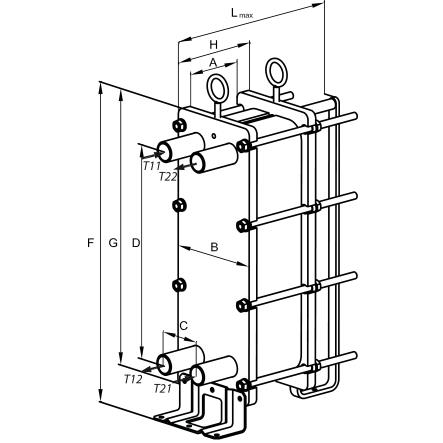 $L_{max}$
H
A
T11
T22
F
G
D
B
C
T12
T21