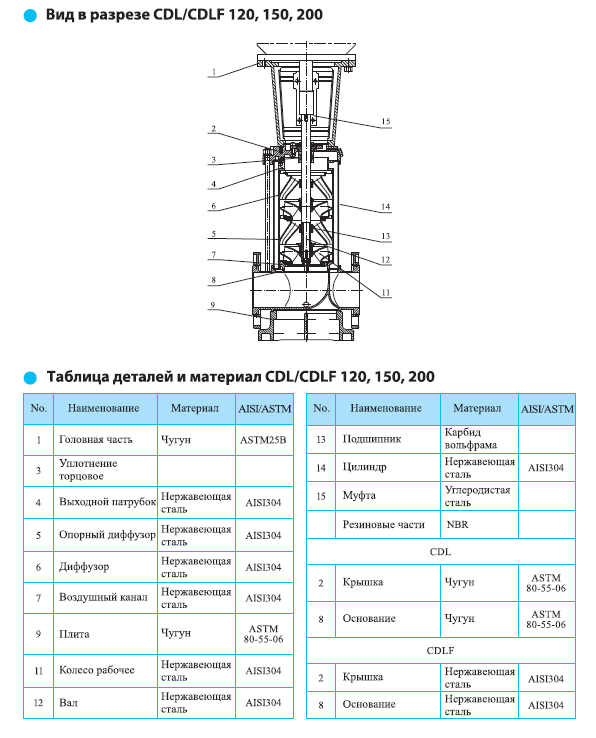 Вид в разрезе CDL/CDLF 120, 150, 200

1
2
3
4
6
5
7
8
9
15
14
13
12
11

Таблица деталей и материал CDL/CDLF 120, 150, 200

| No. | Наименование | Материал | AISI/ASTM |
|---|---|---|---|
| 1 | Головная часть | Чугун | ASTM25B |
| 3 | Уплотнение торцовое | | |
| 4 | Выходной патрубок | Нержавеющая сталь | AISI304 |
| 5 | Опорный диффузор | Нержавеющая сталь | AISI304 |
| 6 | Диффузор | Нержавеющая сталь | AISI304 |
| 7 | Воздушный канал | Нержавеющая сталь | AISI304 |
| 9 | Плита | Чугун | ASTM 80-55-06 |
| 11 | Колесо рабочее | Нержавеющая сталь | AISI304 |
| 12 | Вал | Нержавеющая сталь | AISI304 |

| No. | Наименование | Материал | AISI/ASTM |
|---|---|---|---|
| 13 | Подшипник | Карбид вольфрама | |
| 14 | Цилиндр | Нержавеющая сталь | AISI304 |
| 15 | Муфта | Углеродистая сталь | |
| | Резиновые части | NBR | |
| CDL | | | |
| 2 | Крышка | Чугун | ASTM 80-55-06 |
| 8 | Основание | Чугун | ASTM 80-55-06 |
| CDLF | | | |
| 2 | Крышка | Нержавеющая сталь | AISI304 |
| 8 | Основание | Нержавеющая сталь | AISI304 |