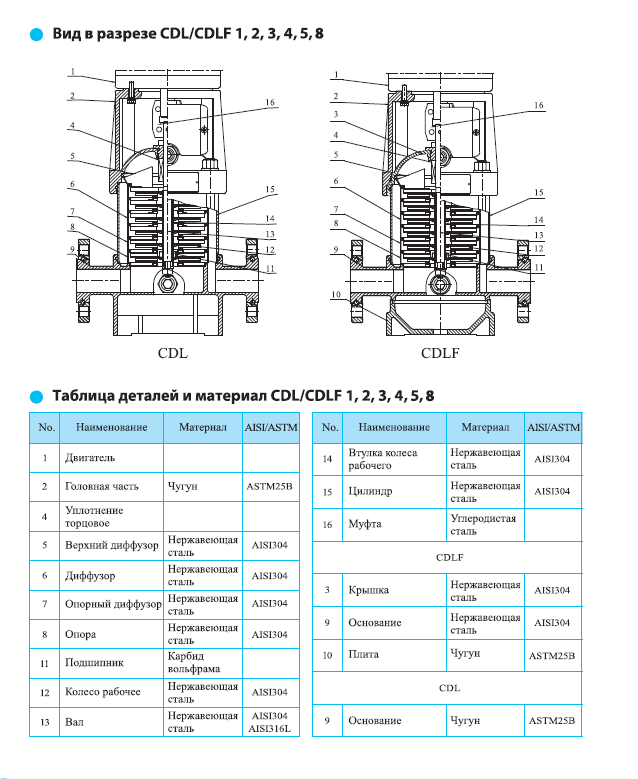 Вид в разрезе CDL/CDLF 1, 2, 3, 4, 5, 8

1
2
4
5
6
7
8
9
16
15
14
13
12
11
CDL

1
2
3
4
5
6
7
8
9
10
16
15
14
13
12
11
CDLF

Таблица деталей и материал CDL/CDLF 1, 2, 3, 4, 5, 8

| No. | Наименование | Материал | AISI/ASTM |
|---|---|---|---|
| 1 | Двигатель | | |
| 2 | Головная часть | Чугун | ASTM25B |
| 4 | Уплотнение торцовое | | |
| 5 | Верхний диффузор | Нержавеющая сталь | AISI304 |
| 6 | Диффузор | Нержавеющая сталь | AISI304 |
| 7 | Опорный диффузор | Нержавеющая сталь | AISI304 |
| 8 | Опора | Нержавеющая сталь | AISI304 |
| 11 | Подшипник | Карбид вольфрама | |
| 12 | Колесо рабочее | Нержавеющая сталь | AISI304 |
| 13 | Вал | Нержавеющая сталь | AISI304 AISI316L |

| No. | Наименование | Материал | AISI/ASTM |
|---|---|---|---|
| 14 | Втулка колеса рабочего | Нержавеющая сталь | AISI304 |
| 15 | Цилиндр | Нержавеющая сталь | AISI304 |
| 16 | Муфта | Углеродистая сталь | |
| CDLF | | | |
| 3 | Крышка | Нержавеющая сталь | AISI304 |
| 9 | Основание | Нержавеющая сталь | AISI304 |
| 10 | Плита | Чугун | ASTM25B |
| CDL | | | |
| 9 | Основание | Чугун | ASTM25B |